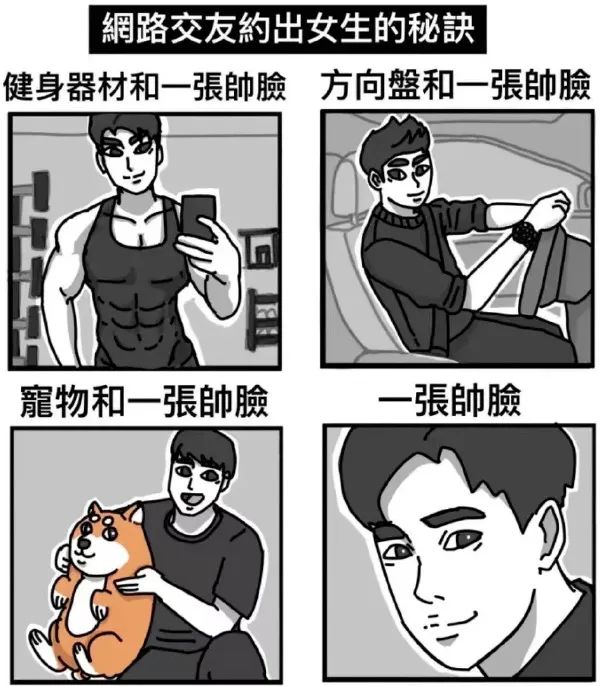 網路交友約出女生的秘訣

健身器材和一張帥臉

方向盤和一張帥臉

寵物和一張帥臉

一張帥臉